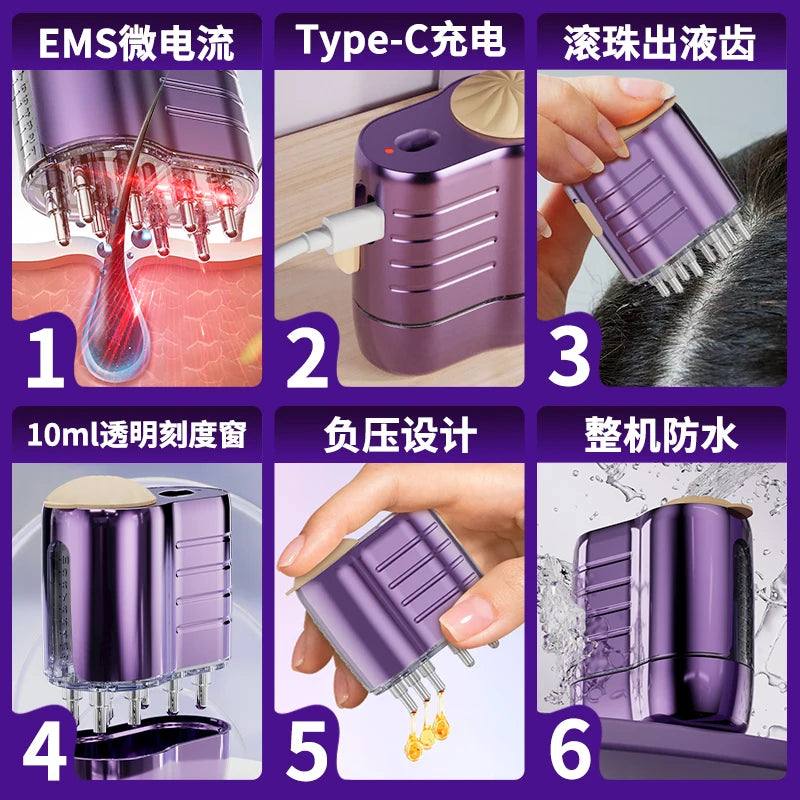 EMS微电流
1

Type-C充电
2

滚珠出液齿
3

10ml透明刻度窗
4

负压设计
5

整机防水
6