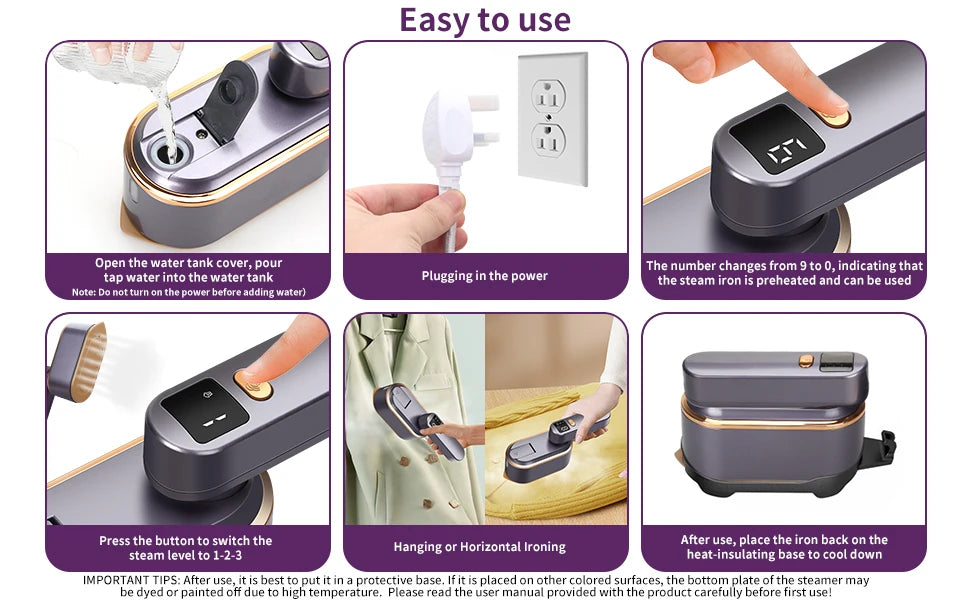 Easy to use

Open the water tank cover, pour tap water into the water tank
Note: Do not turn on the power before adding water)

Plugging in the power

The number changes from 9 to 0, indicating that the steam iron is preheated and can be used

Press the button to switch the steam level to 1-2-3

Hanging or Horizontal Ironing

After use, place the iron back on the heat-insulating base to cool down

IMPORTANT TIPS: After use, it is best to put it in a protective base. If it is placed on other colored surfaces, the bottom plate of the steamer may be dyed or painted off due to high temperature. Please read the user manual provided with the product carefully before first use!